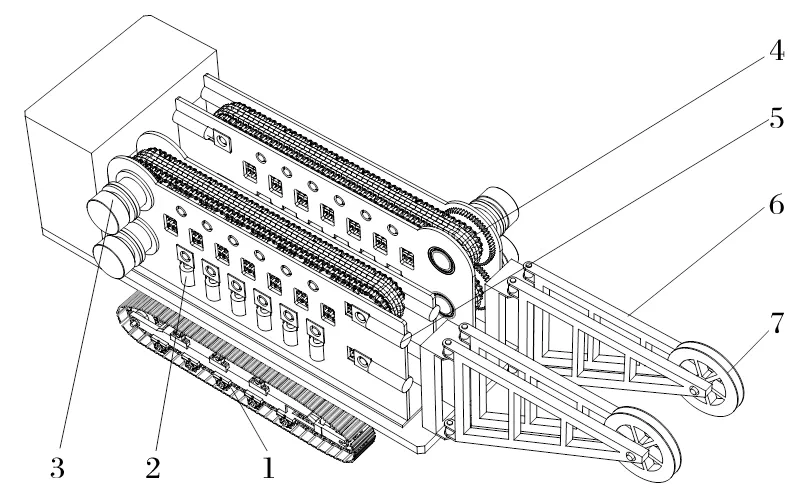 4
5
6
7
3
2
1